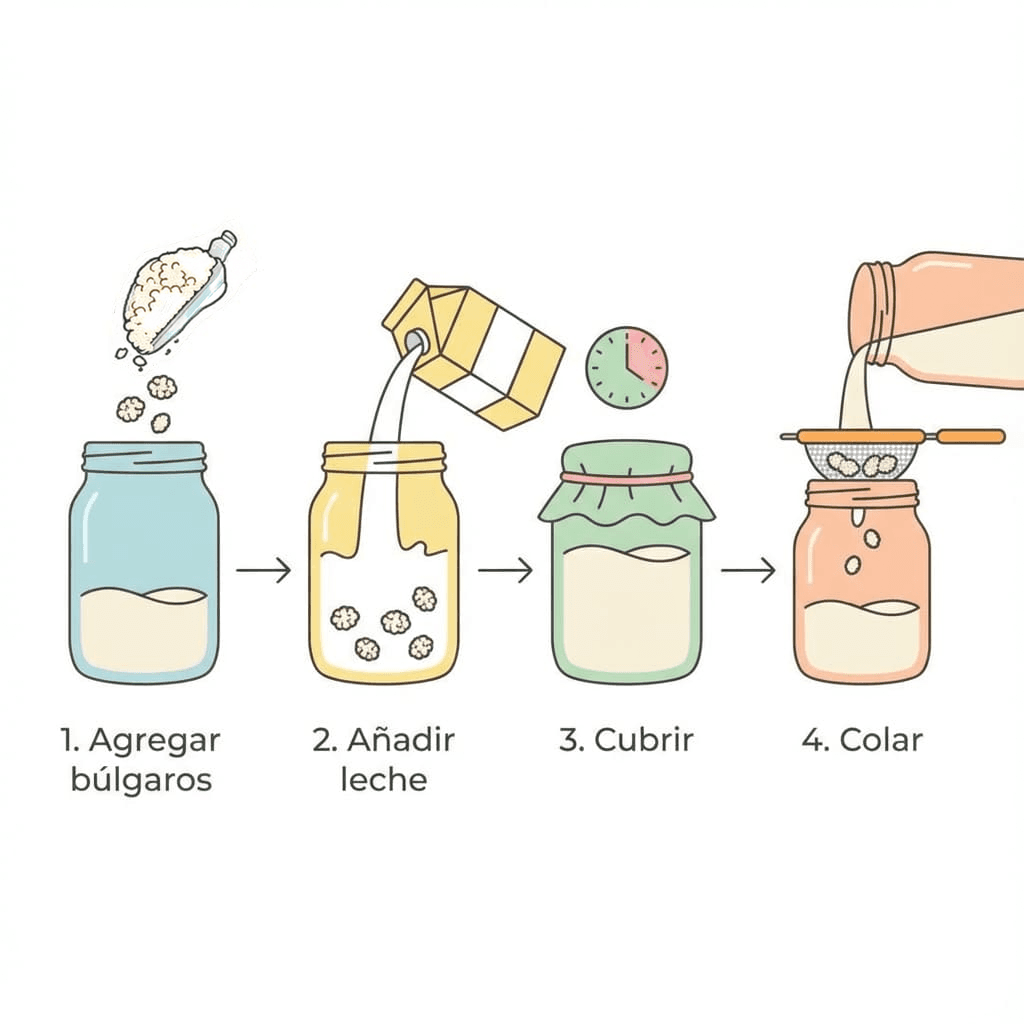 1. Agregar búlgaros

2. Añadir leche

3. Cubrir

4. Colar